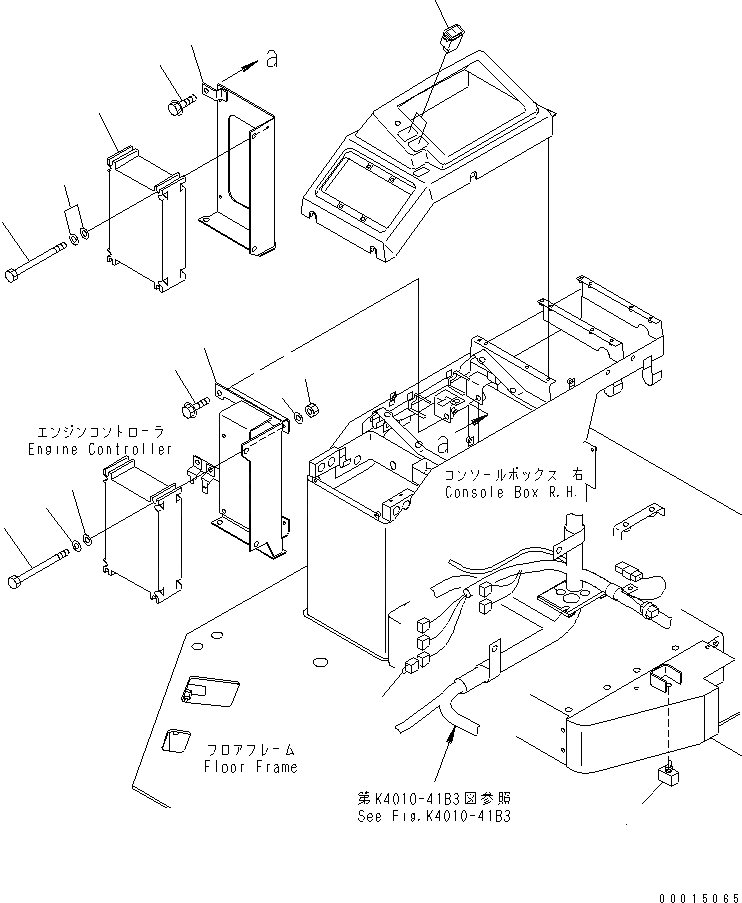 a

エンジンコントローラ
Engine Controller

a

コンソールボックス 右
Console Box R.H.

フロアフレーム
Floor Frame

第K4010-41B3図参照
See Fig.K4010-41B3

00015065