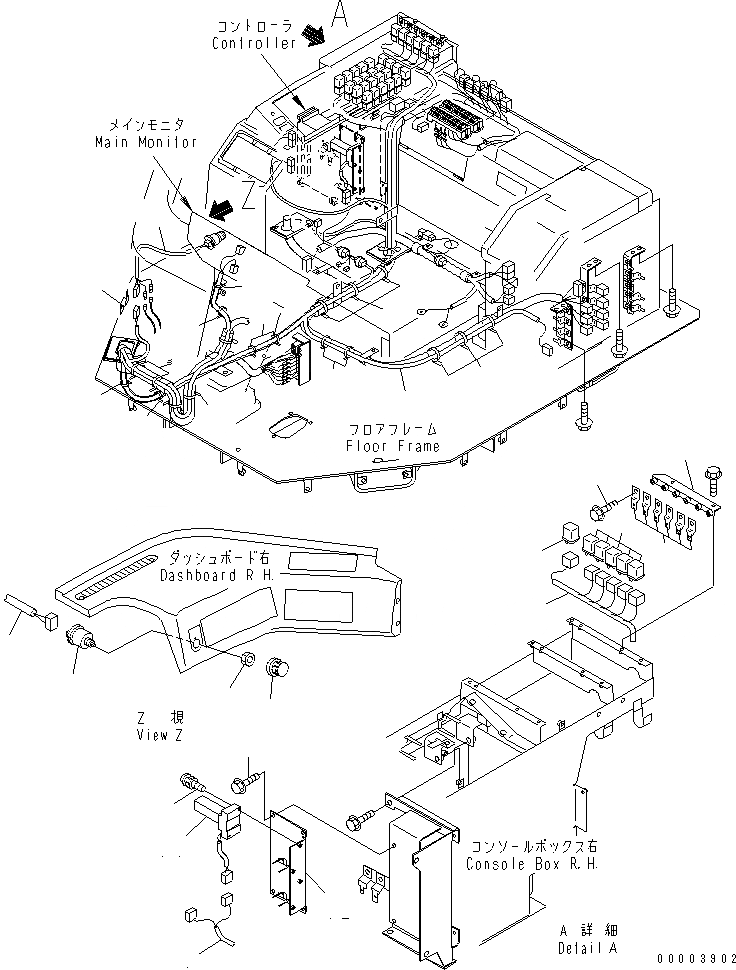 A
コントローラ
Controller

メインモニタ
Main Monitor

Z

フロアフレーム
Floor Frame

ダッシュボード右
Dashboard R.H.

Z 視
View Z

コンソールボックス右
Console Box R.H.

A 詳細
Detail A

00003902