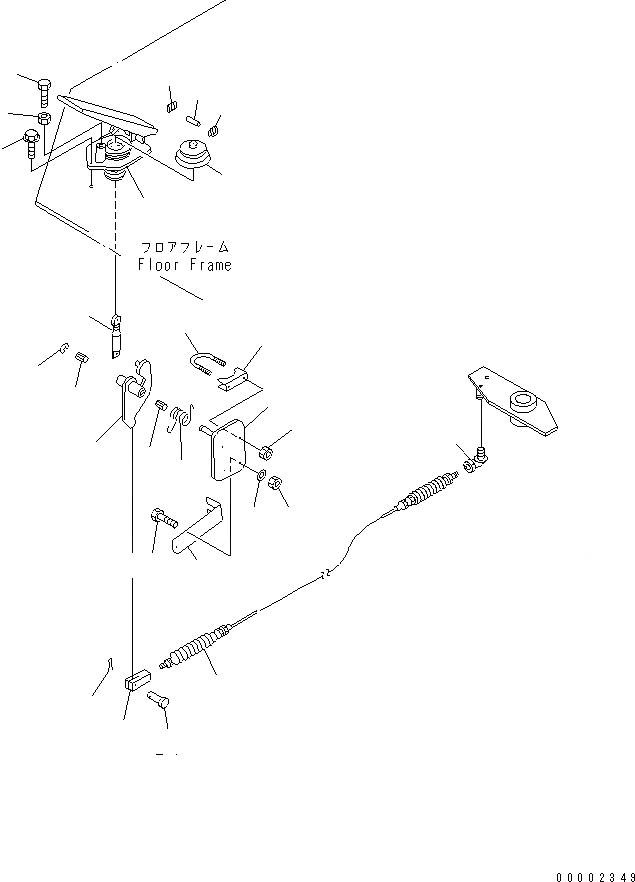 フロアフレーム
Floor Frame

00002349