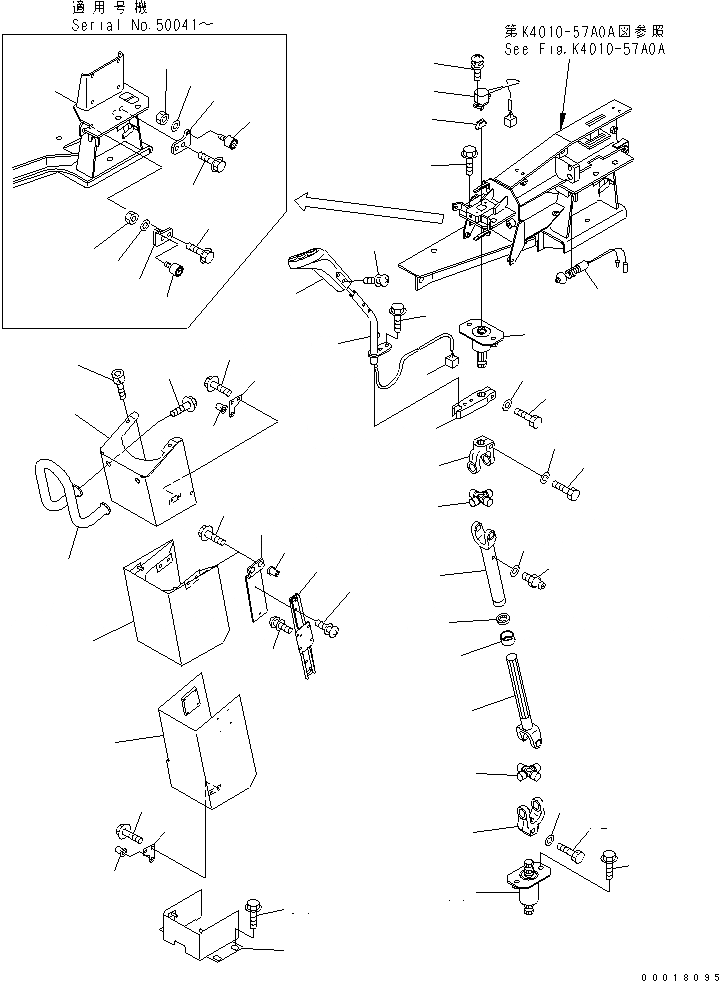 適用号機
Serial No.50041~

第K4010-57A0A図参照
See Fig.K4010-57A0A

00018095