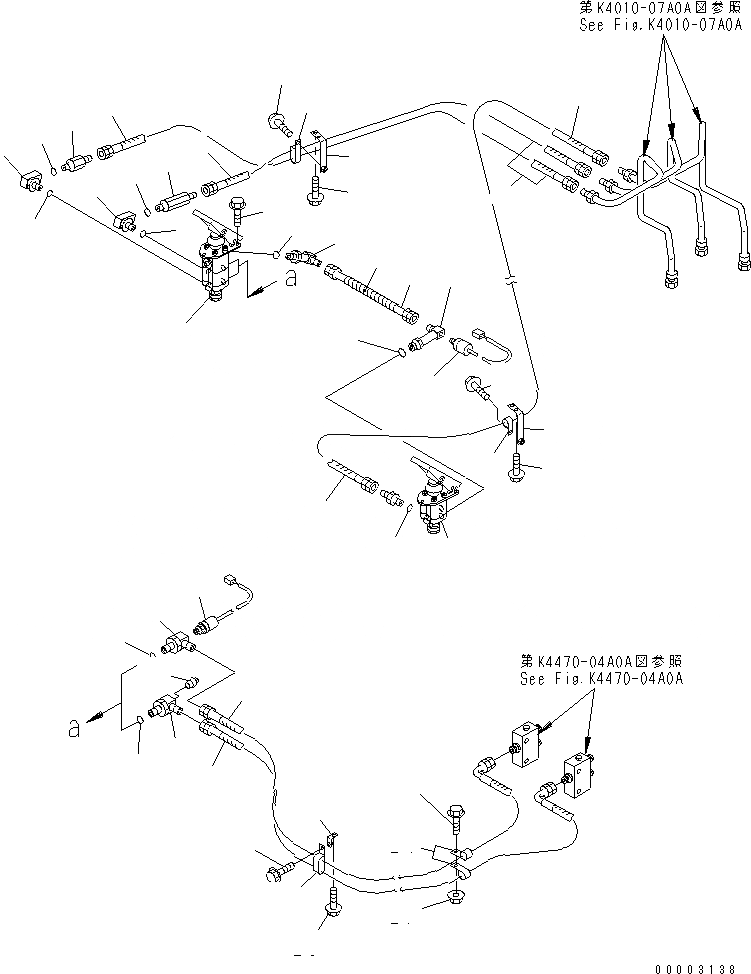 第K4010-07A0A図参照
See Fig.K4010-07A0A

a

第K4470-04A0A図参照
See Fig.K4470-04A0A

a

00003138