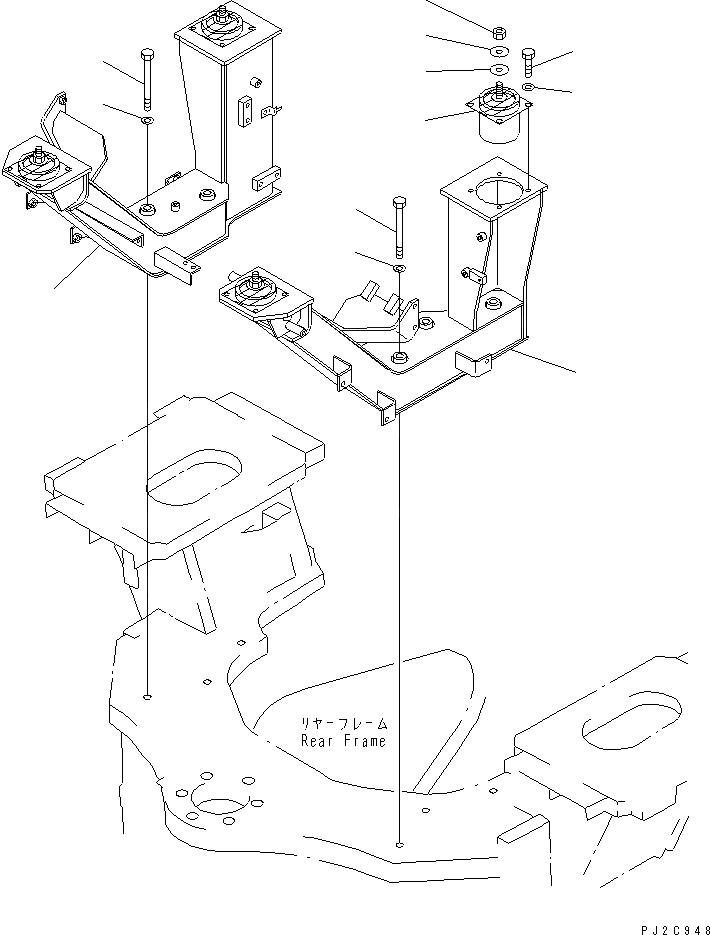 リヤーフレーム
Rear Frame

PJ2C948