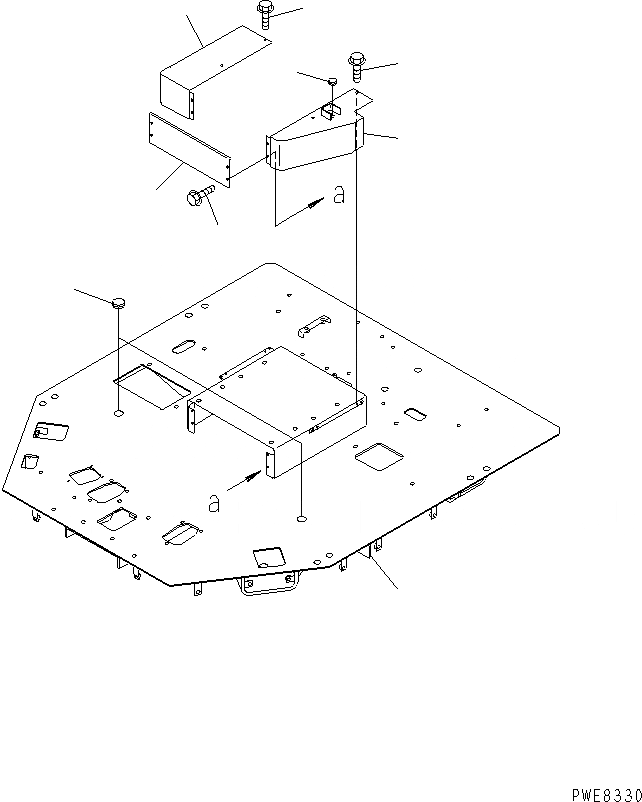 a

a

PWE8330