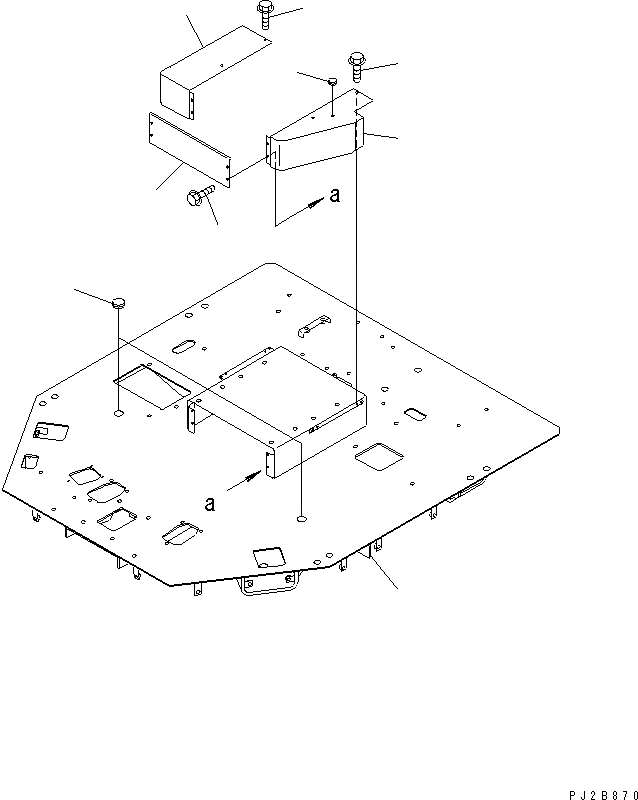 a

a

PJ2B870