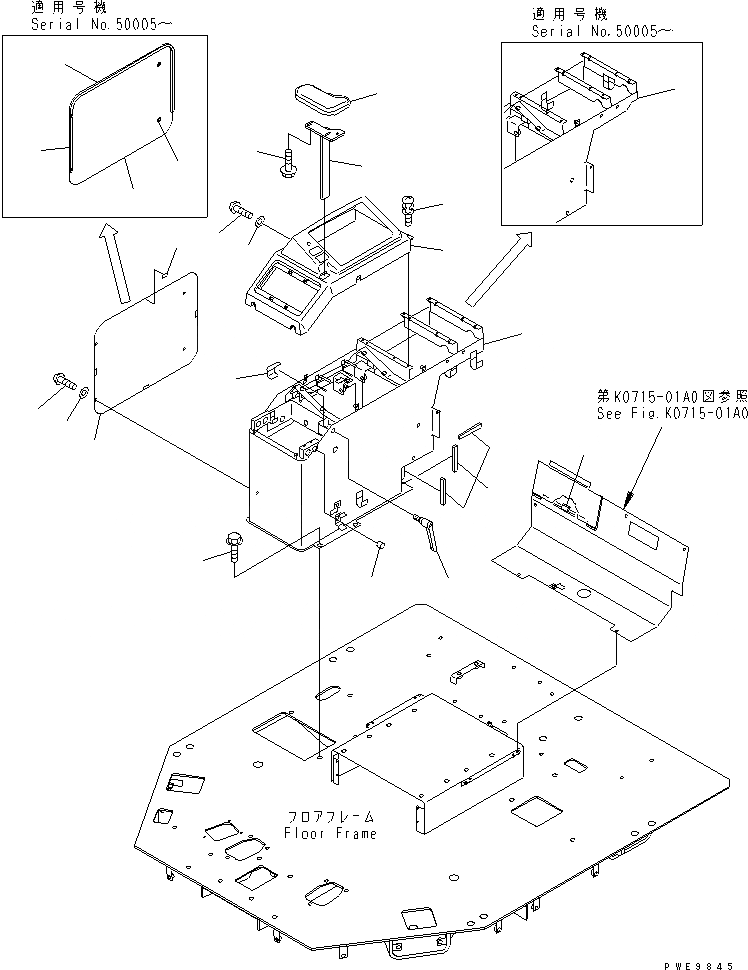 適用号機
Serial No.50005~

適用号機
Serial No.50005~

第K0715-01A0図参照
See Fig.K0715-01A0

フロアフレーム
Floor Frame

PWE9845