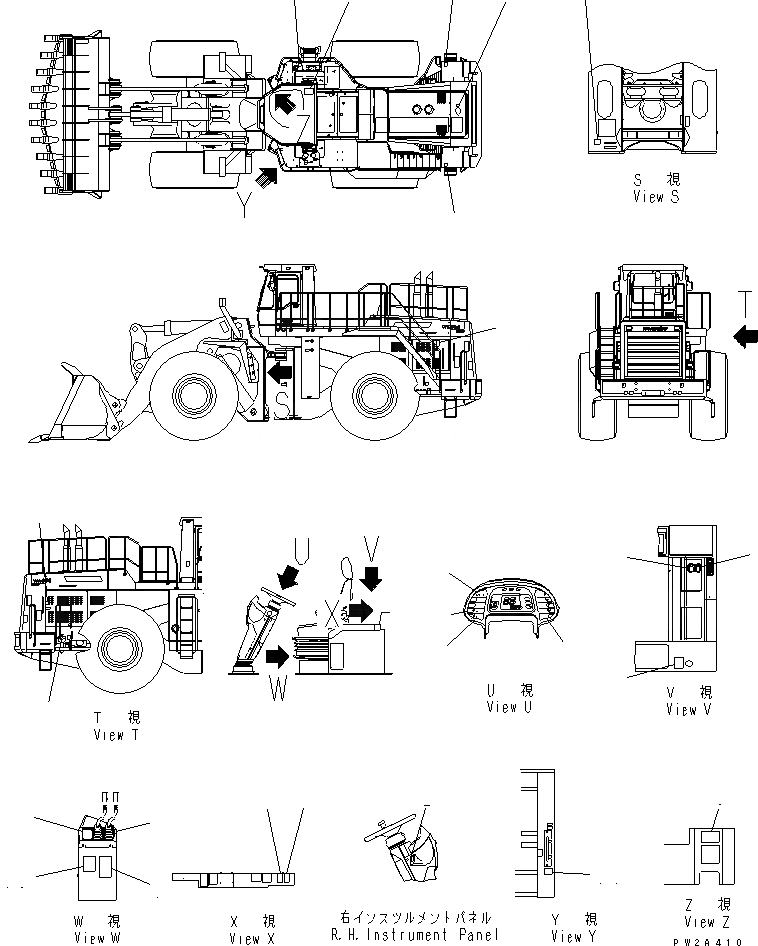 Y

S 視
View S

T

S

U V

X

W

T 視
View T

U 視
View U

V 視
View V

W 視
View W

X 視
View X

右インスツルメントパネル
R.H. Instrument Panel

Y 視
View Y

Z 視
View Z

PW2A410