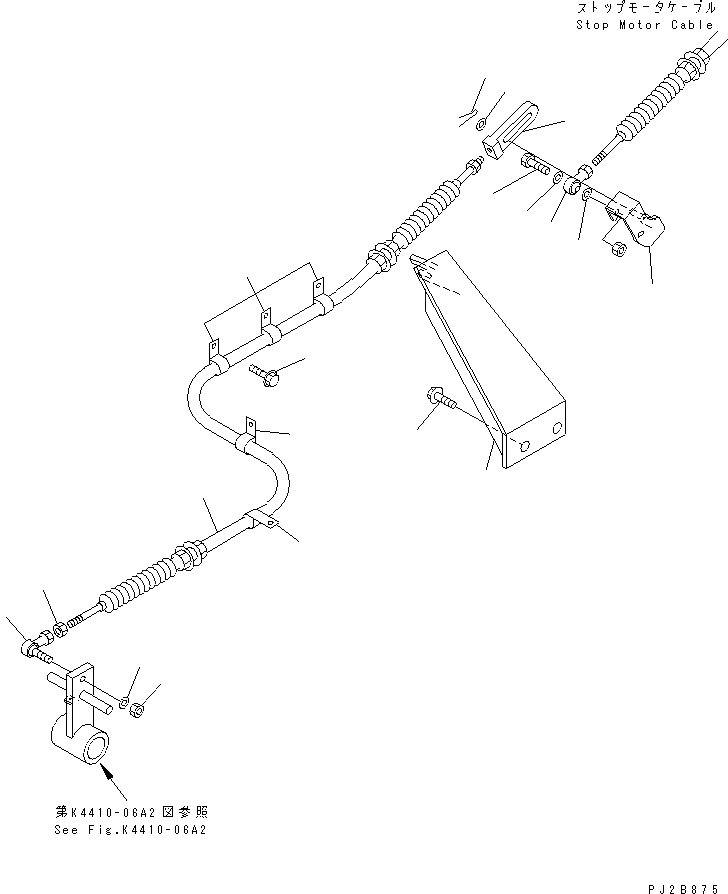 ストップモータケーブル
Stop Motor Cable

第K4410-06A2図参照
See Fig.K4410-06A2

PJ2B875