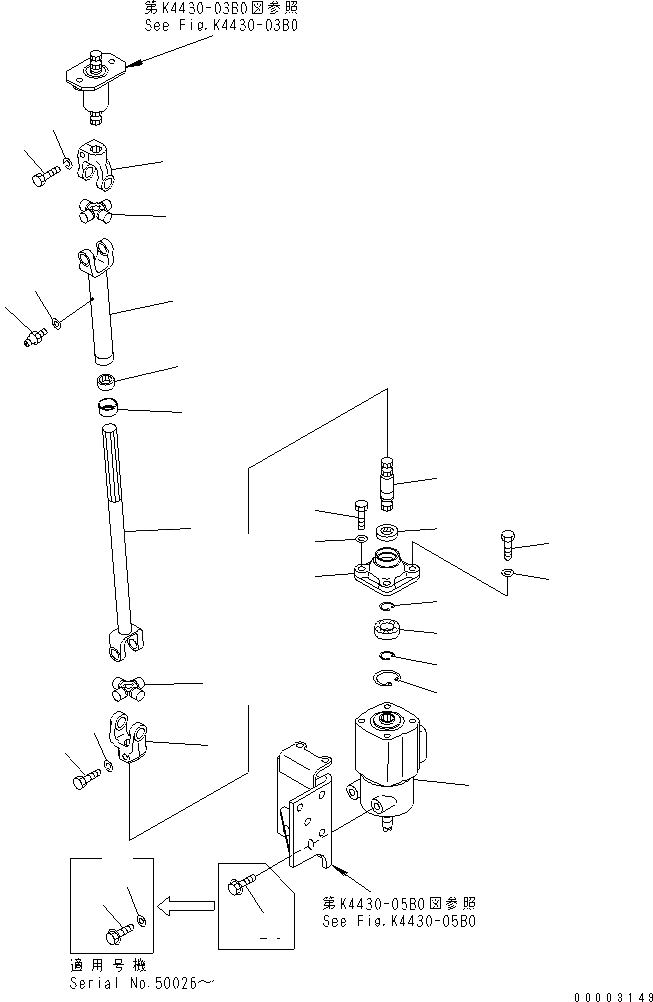 第K4430-03B0図参照
See Fig.K4430-03B0

第K4430-05B0図参照
See Fig.K4430-05B0

適用号機
Serial No.50026～

00003149