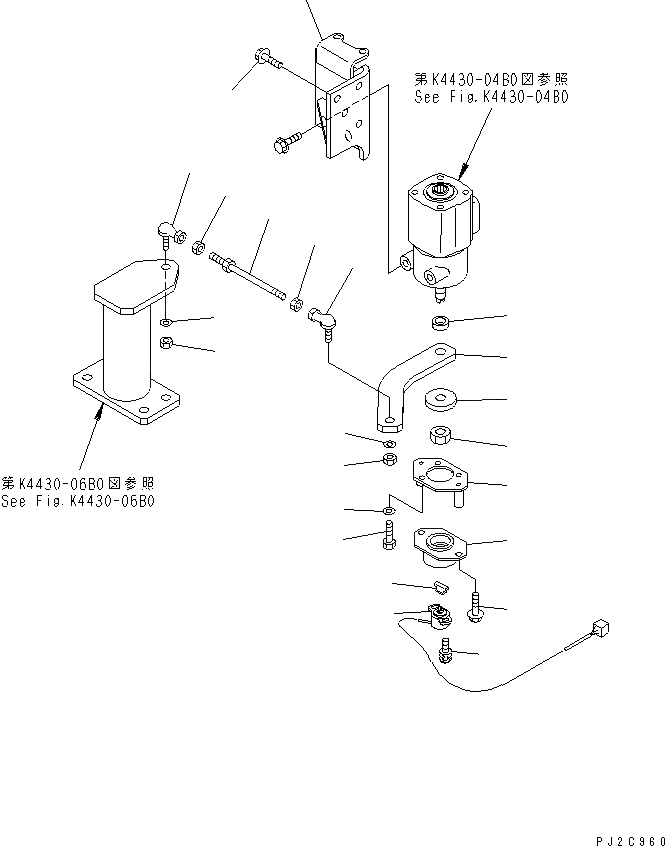 第K4430-04B0図参照
See Fig.K4430-04B0

第K4430-06B0図参照
See Fig.K4430-06B0

PJ2C960