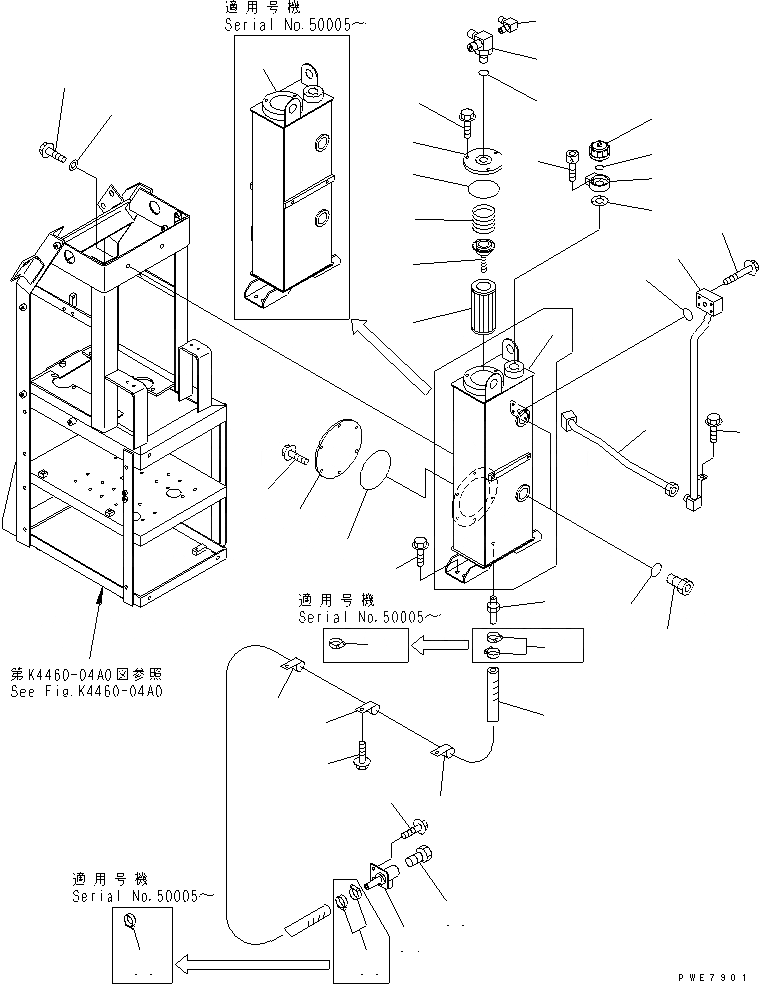 適用号機
Serial No.50005～

適用号機
Serial No.50005～

第K4460-04A0図参照
See Fig.K4460-04A0

適用号機
Serial No.50005～

PWE7901