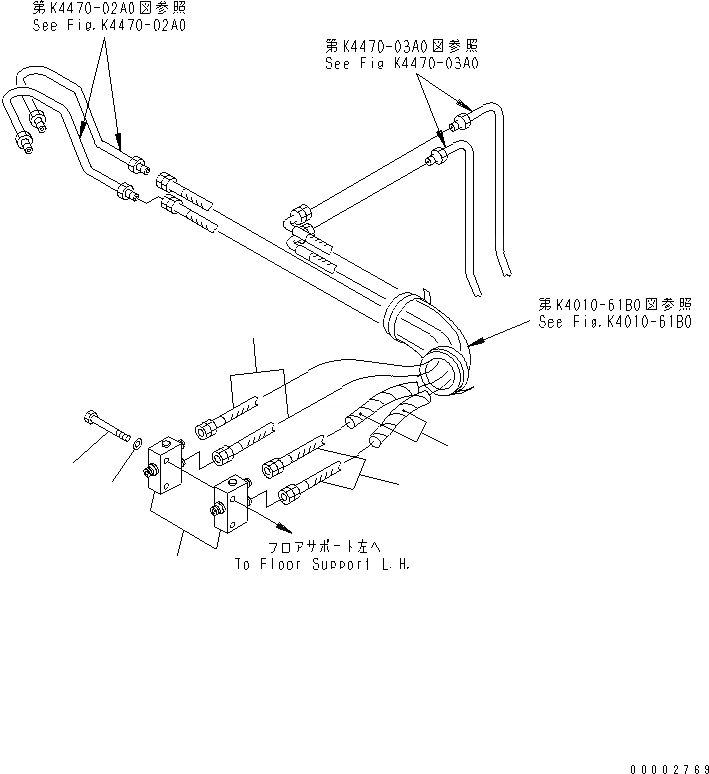 第K4470-02A0図参照
See Fig.K4470-02A0

第K4470-03A0図参照
See Fig K4470-03A0

第K4010-61B0図参照
See Fig.K4010-61B0

フロアサポート左へ
To Floor Support L.H.

00002769