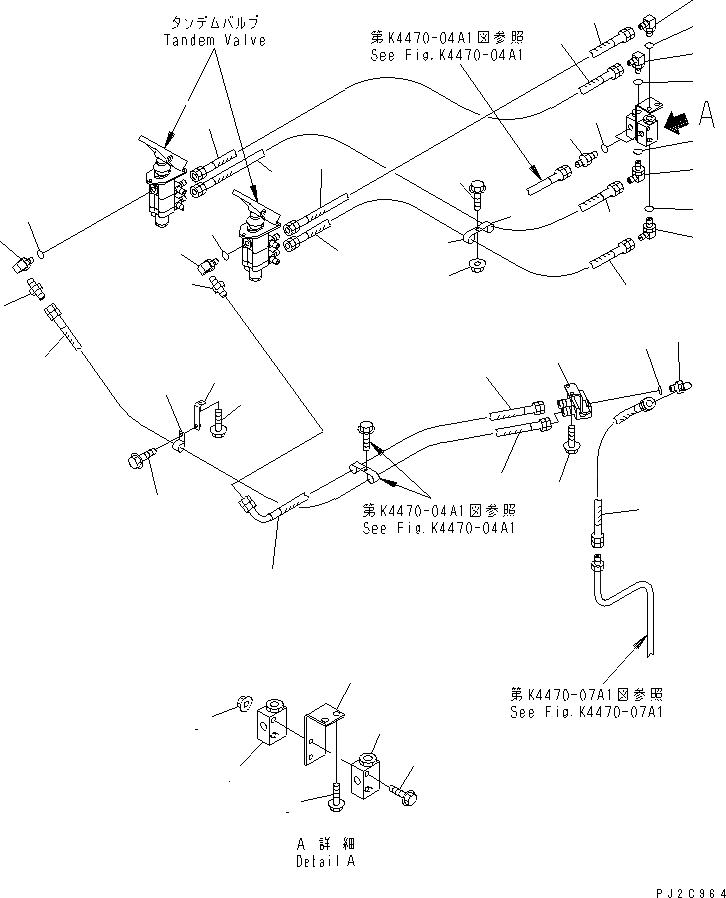 タンデムバルブ
Tandem Valve

第K4470-04A1図参照
See Fig.K4470-04A1

A

第K4470-04A1図参照
See Fig.K4470-04A1

第K4470-07A1図参照
See Fig.K4470-07A1

A 詳細
Detail A

PJ2C964