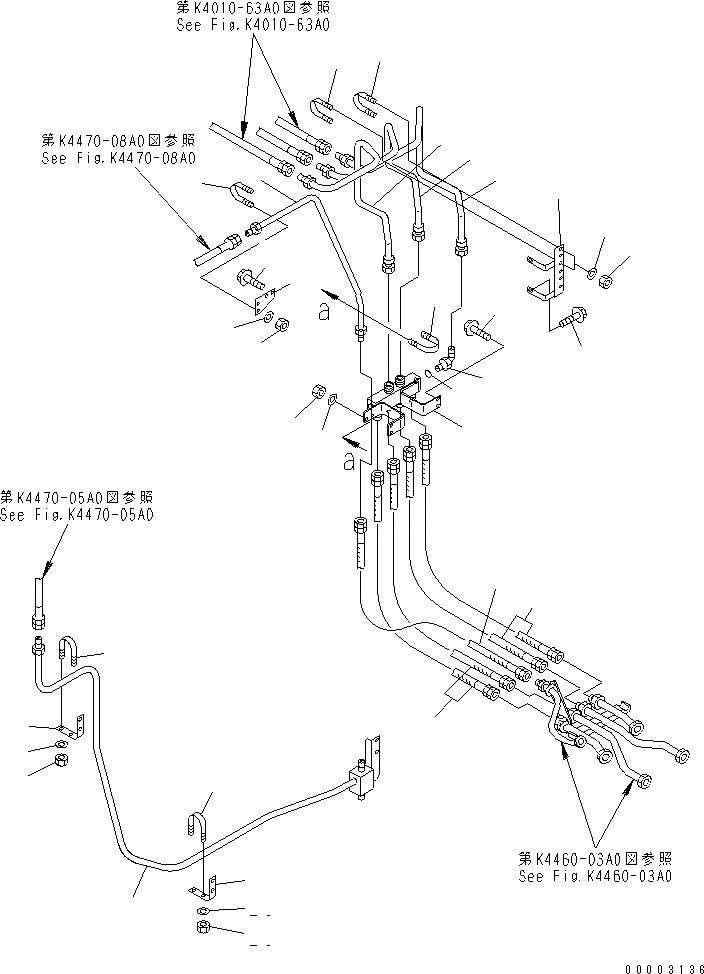 第K4010-63A0図参照
See Fig.K4010-63A0

第K4470-08A0図参照
See Fig.K4470-08A0

a

a

第K4470-05A0図参照
See Fig.K4470-05A0

第K4460-03A0図参照
See Fig.K4460-03A0

00003136