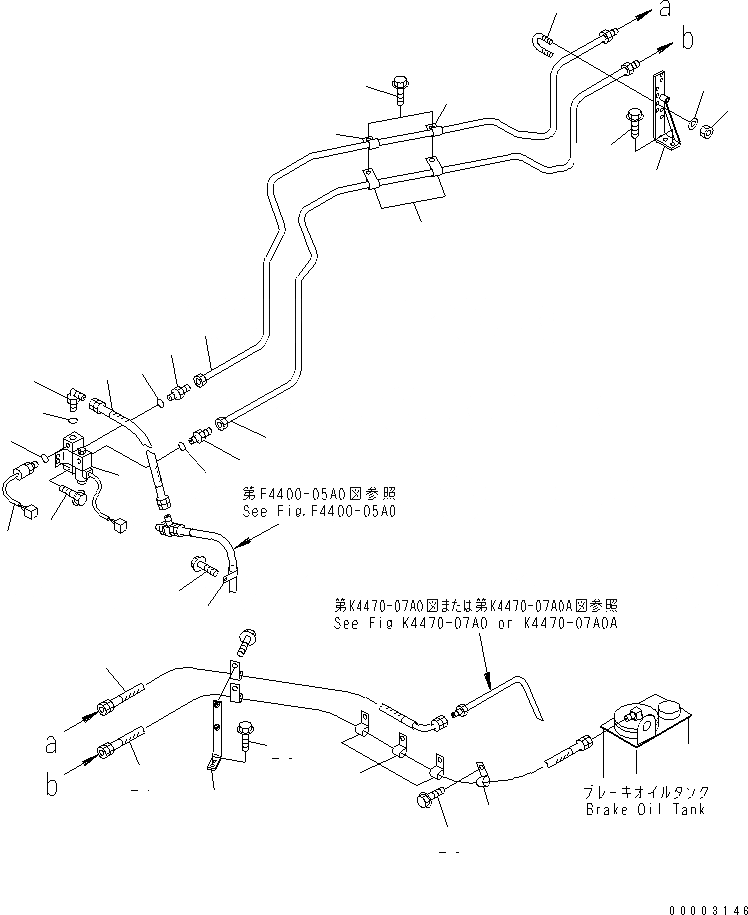 a
b

第F4400-05A0図参照
See Fig.F4400-05A0

第K4470-07A0図または第K4470-07A0A図参照
See Fig K4470-07A0 or K4470-07A0A

a
b

ブレーキオイルタンク
Brake Oil Tank

00003146