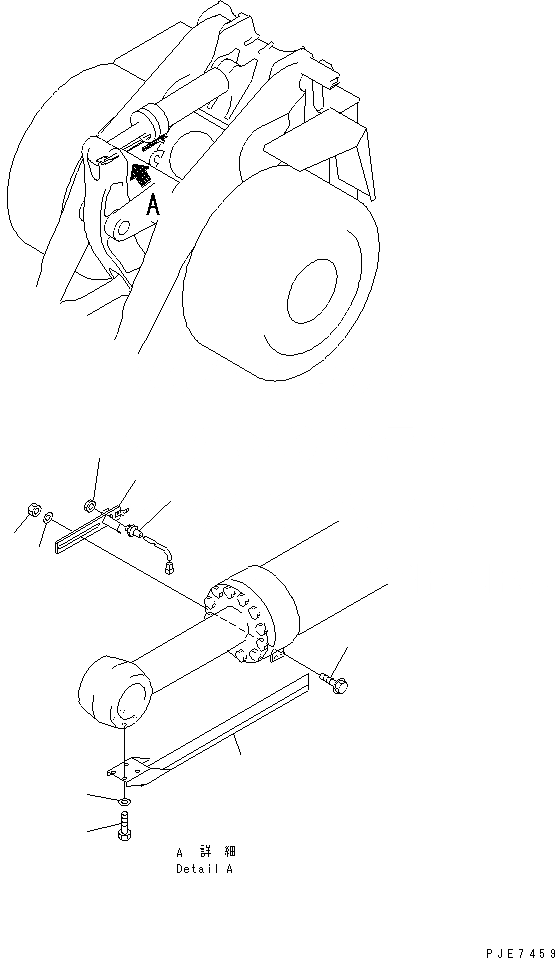 A

A 詳 細
Detail A

PJE7459