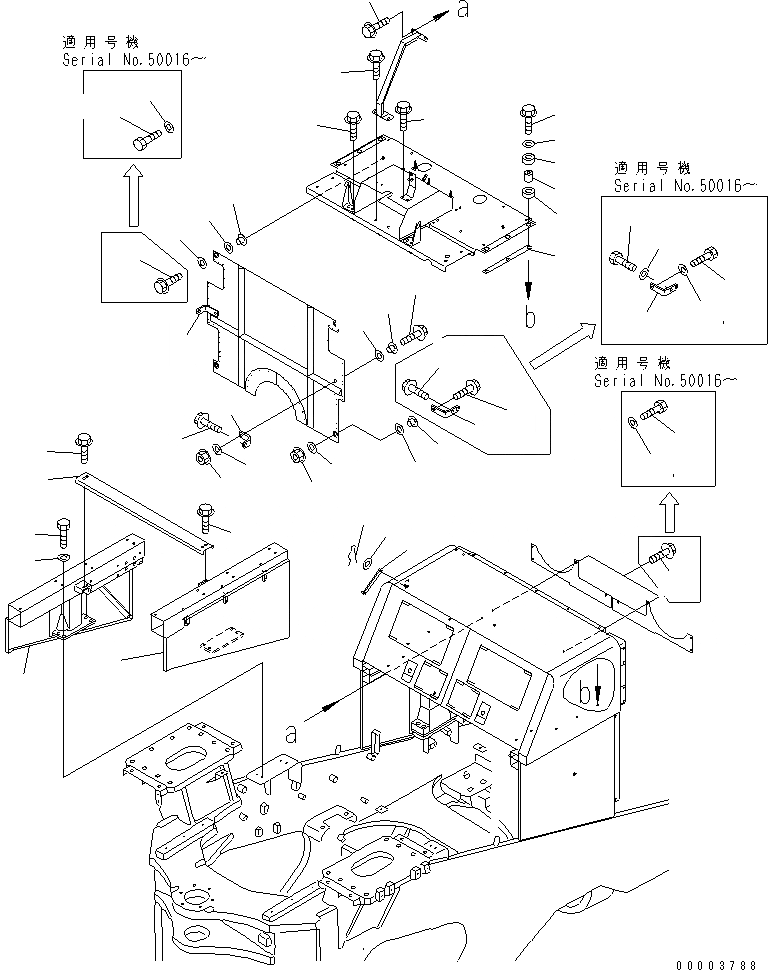 適用号機
Serial No.50016～

a

適用号機
Serial No.50016～

b

適用号機
Serial No.50016～

a

b

00003788