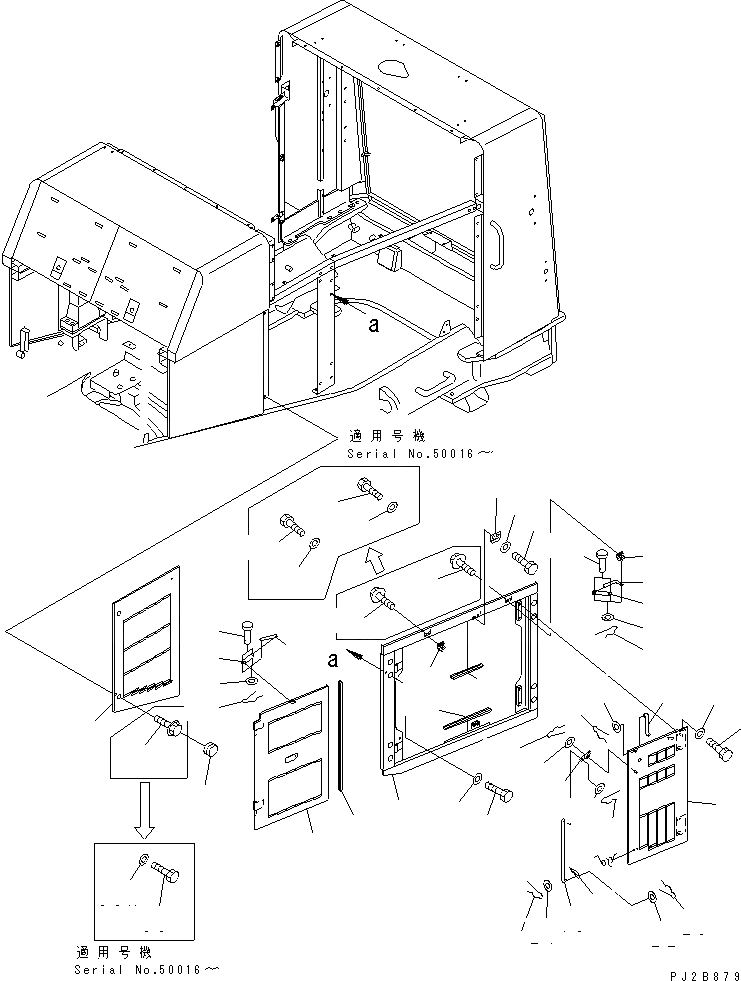 a

適用号機
Serial No.50016～

a

適用号機
Serial No.50016～

PJ2B879