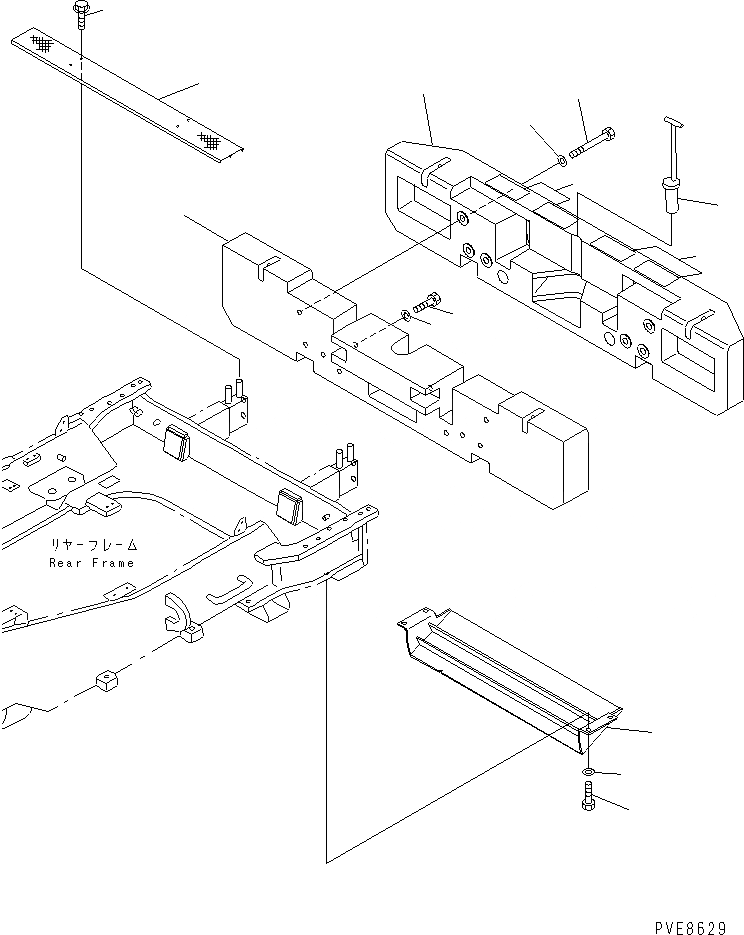 リヤーフレーム
Rear Frame

PVE8629