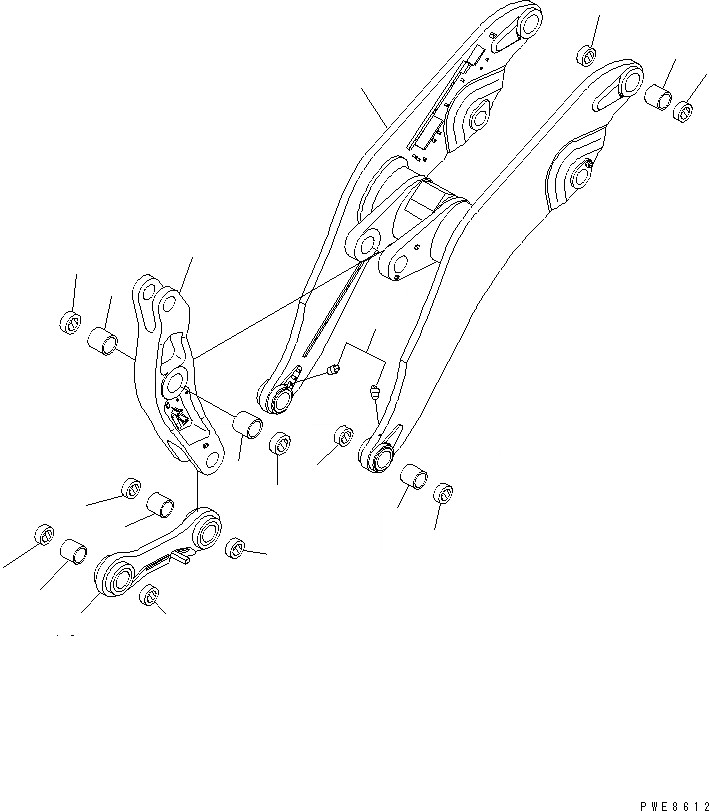 PWE8612