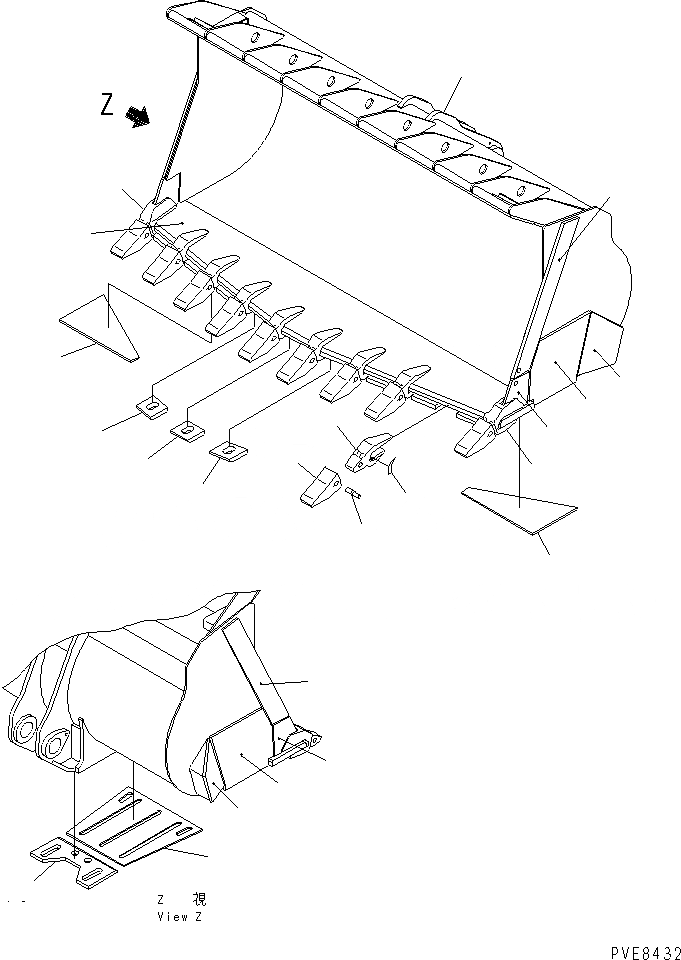 Z

Z 視
View Z

PVE8432