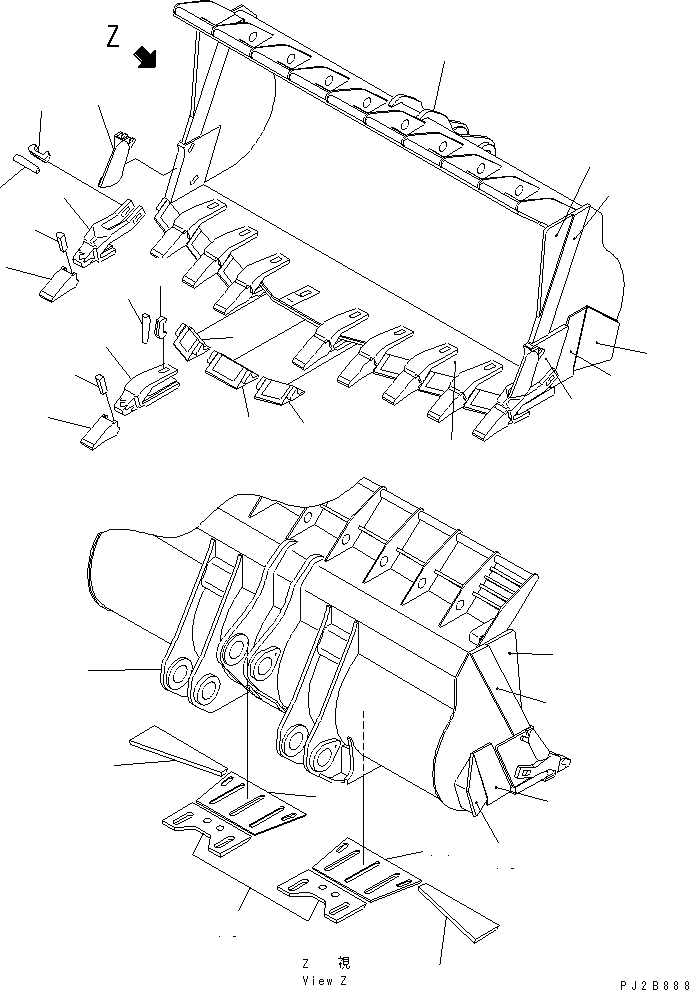 Z

Z 視
View Z

PJ2B888