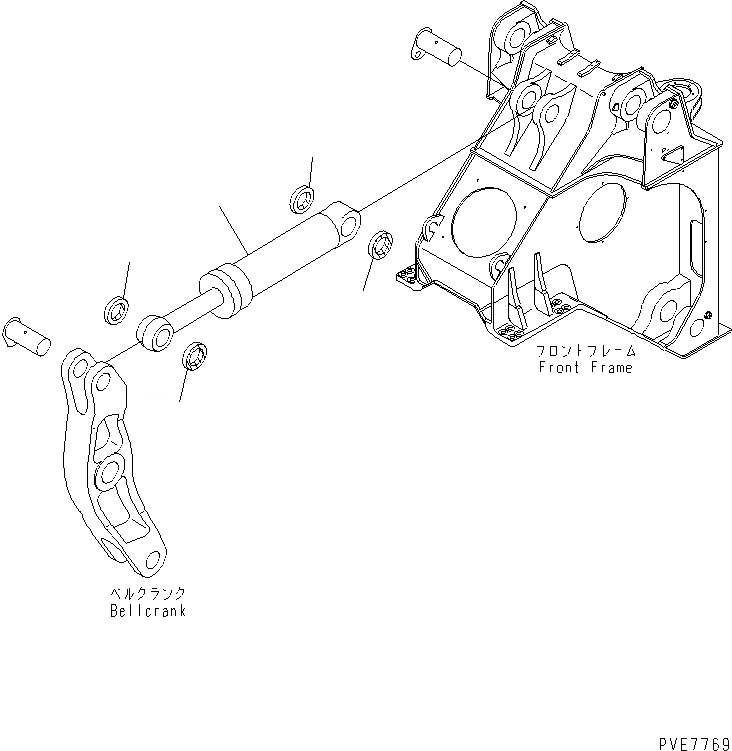 フロントフレーム
Front Frame

ベルクランク
Bellcrank

PVE7769