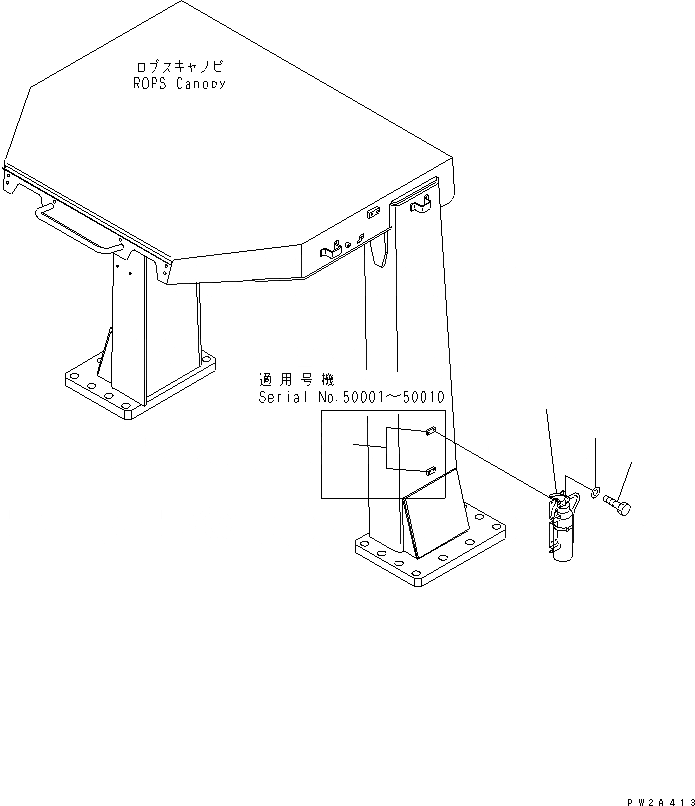 ロプスキャノピ
ROPS Canopy

適用号機
Serial No.50001～50010

PW2A413