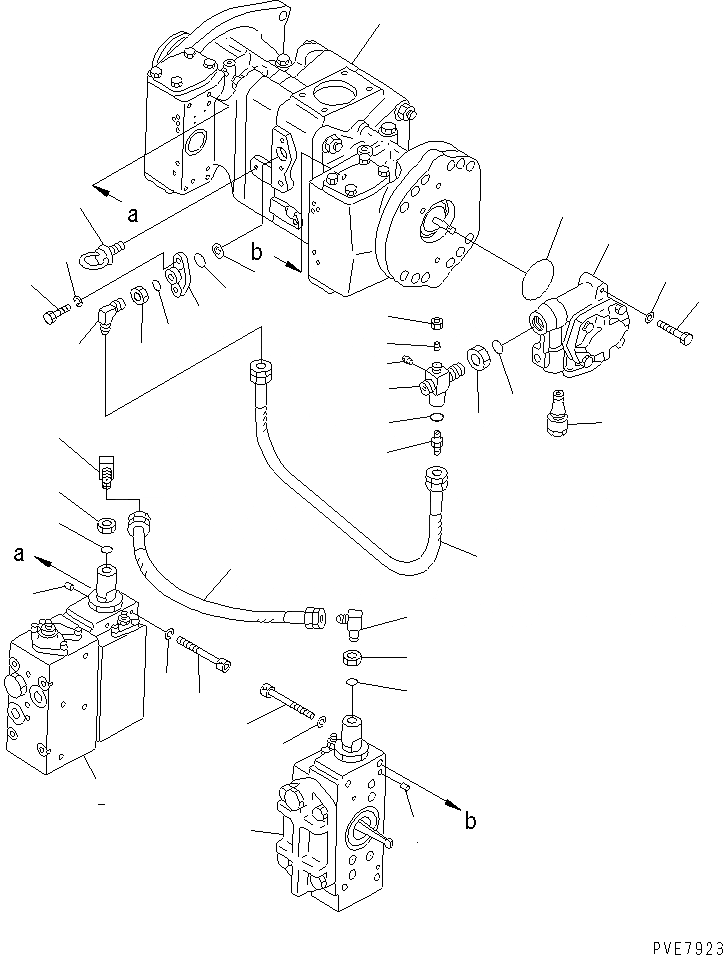 a
b
a
b
PVE7923