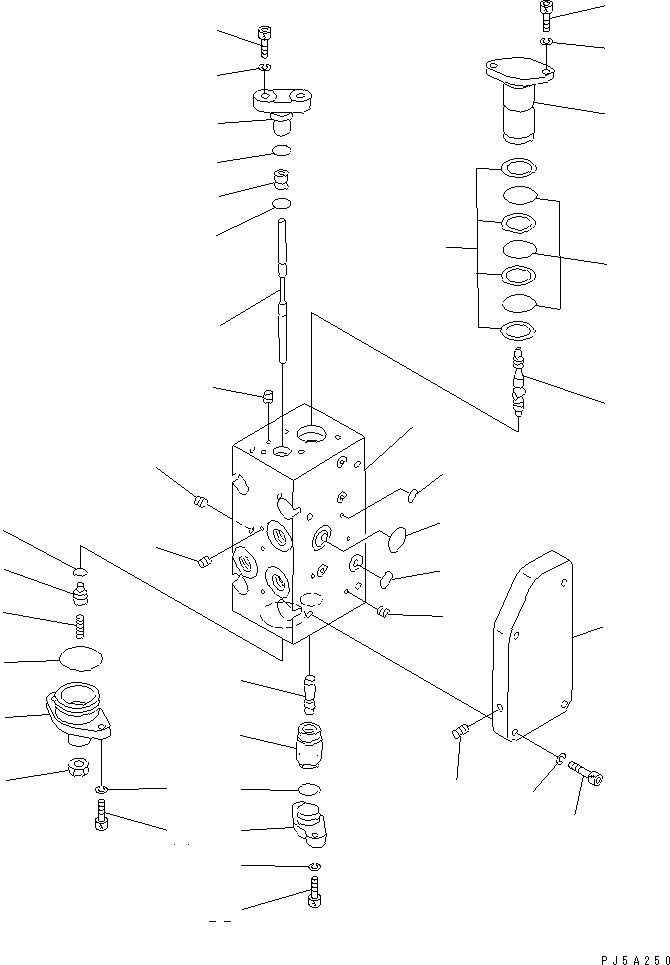 PJ5A250