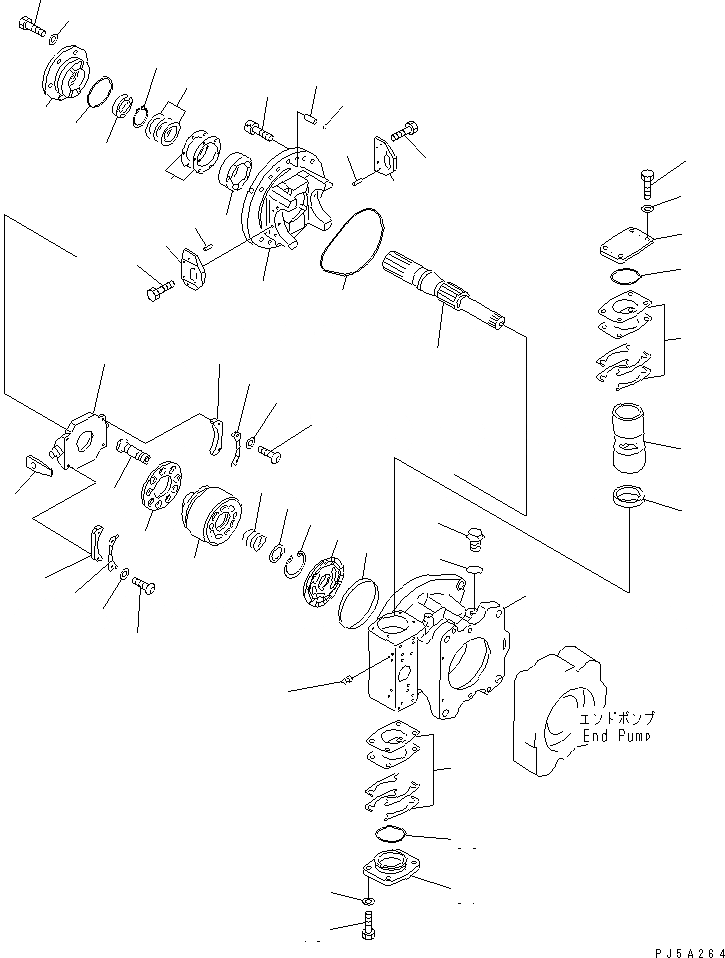 エンドポンプ
End Pump

PJ5A264