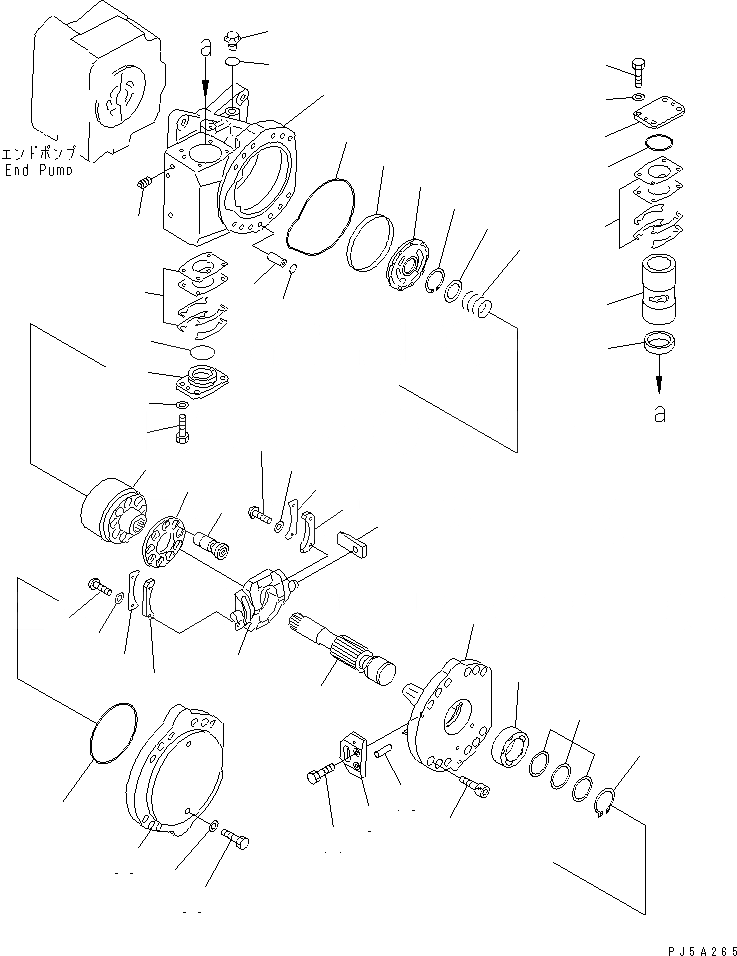 a

エンドポンプ
End Pump

a

PJ5A265