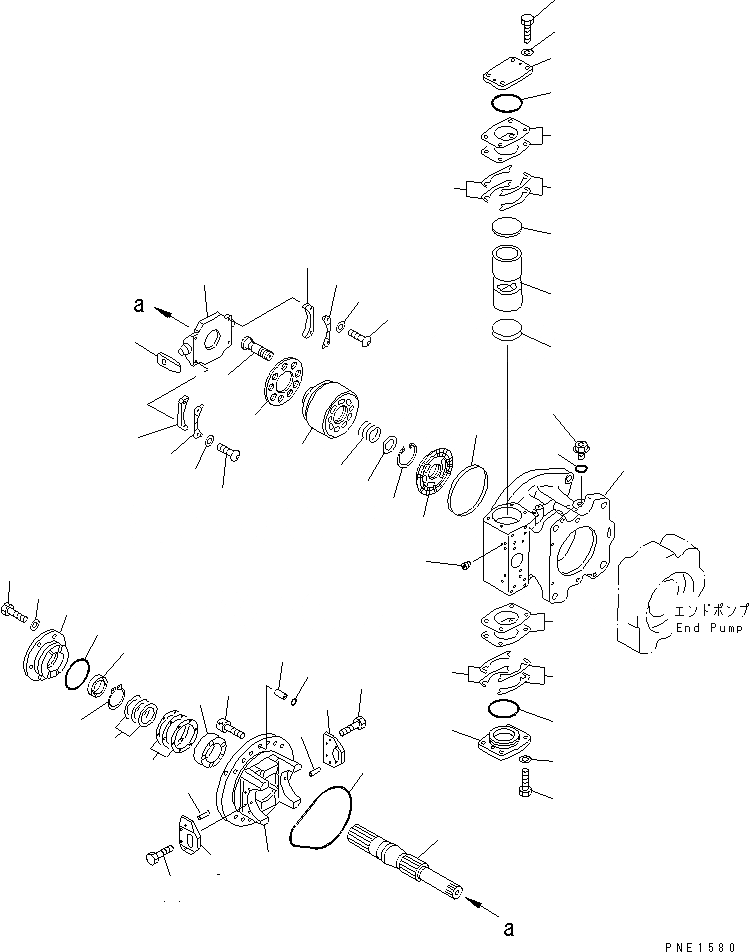 a

エンドポンプ
End Pump

a

PNE1580