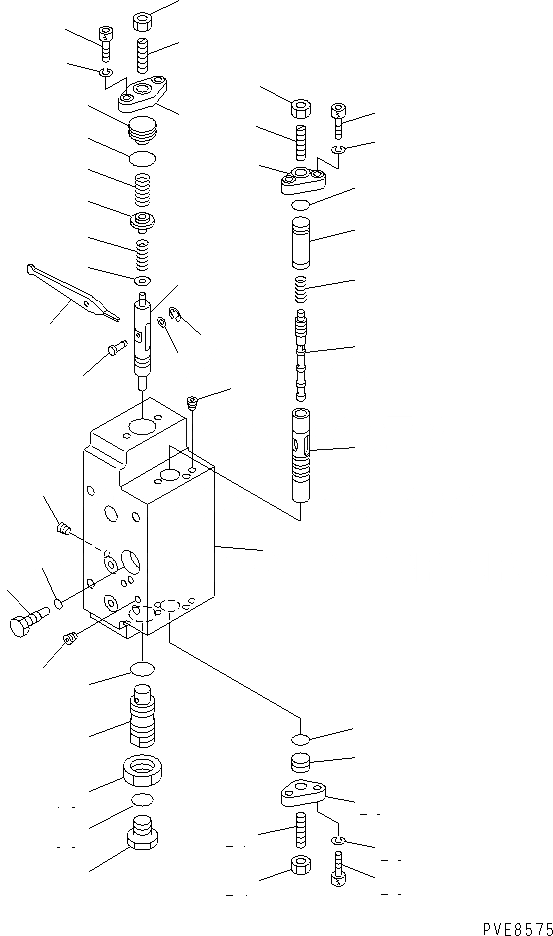 PVE8575