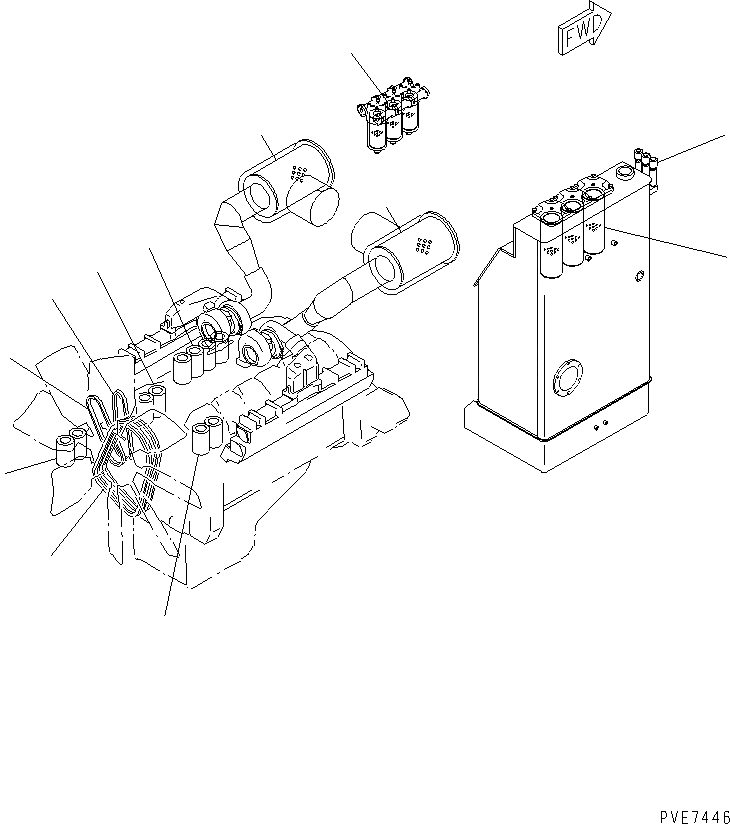 FWD

PVE7446