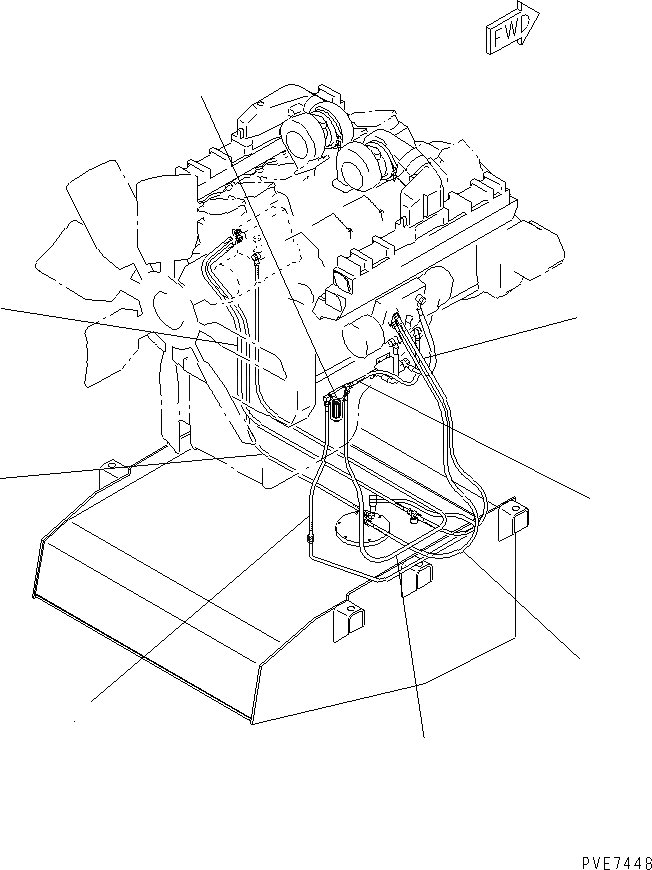 FWD

PVE7448