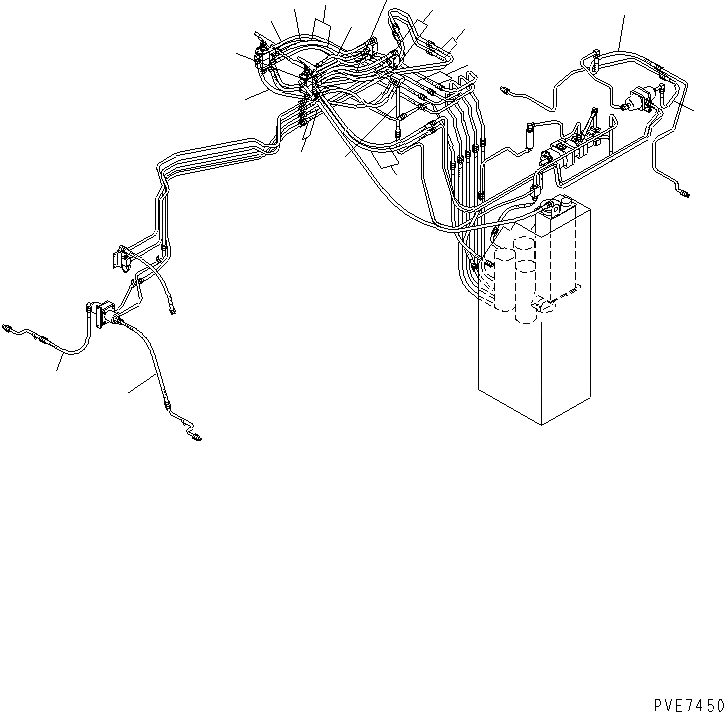 PVE7450