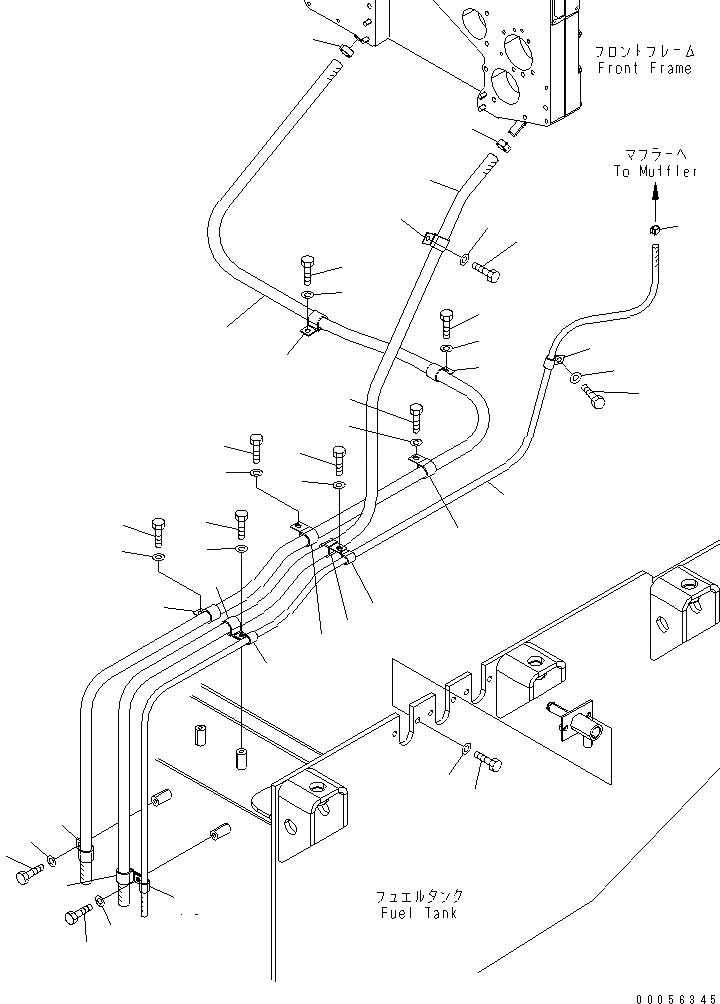 フロントフレーム
Front Frame

マフラーへ
To Muffler

フュエルタンク
Fuel Tank

00056345