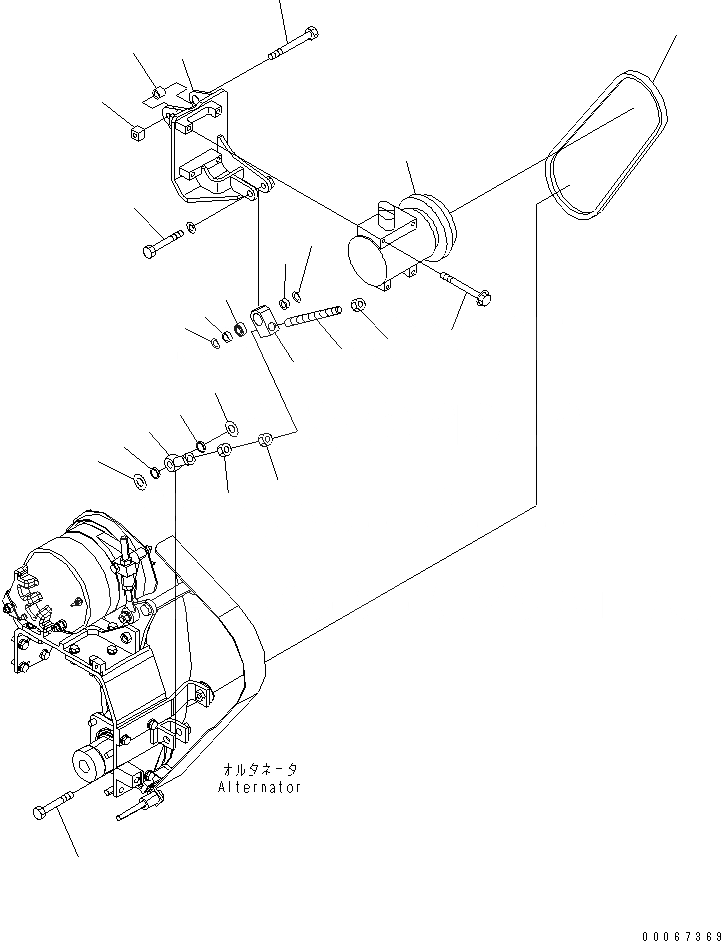 オルタネータ
Alternator

00067369