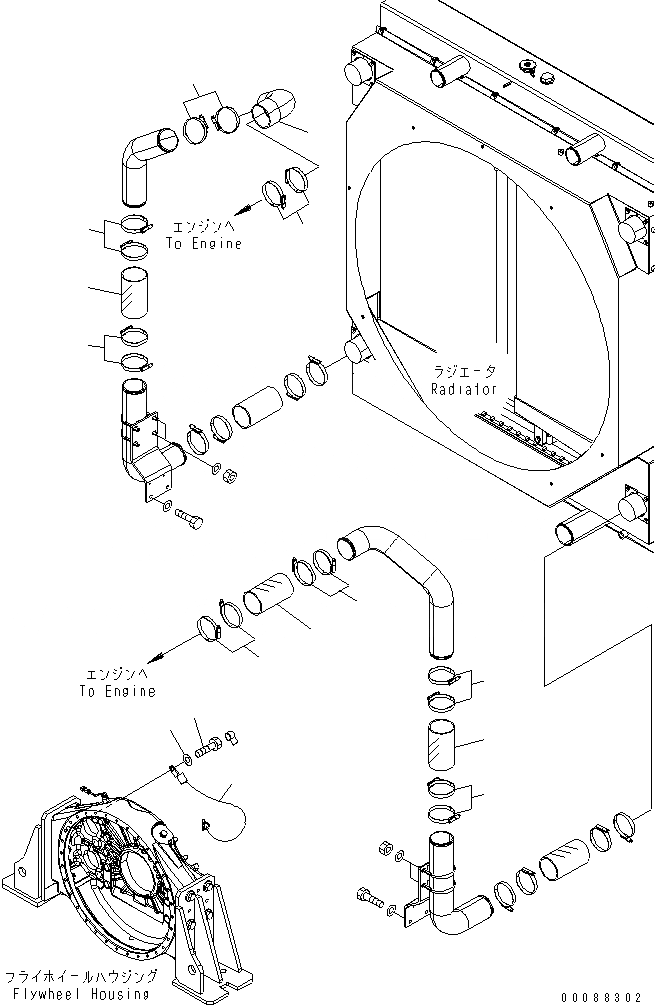 エンジンへ
To Engine

ラジエータ
Radiator

エンジンへ
To Engine

フライホイールハウジング
Flywheel Housing

00088302