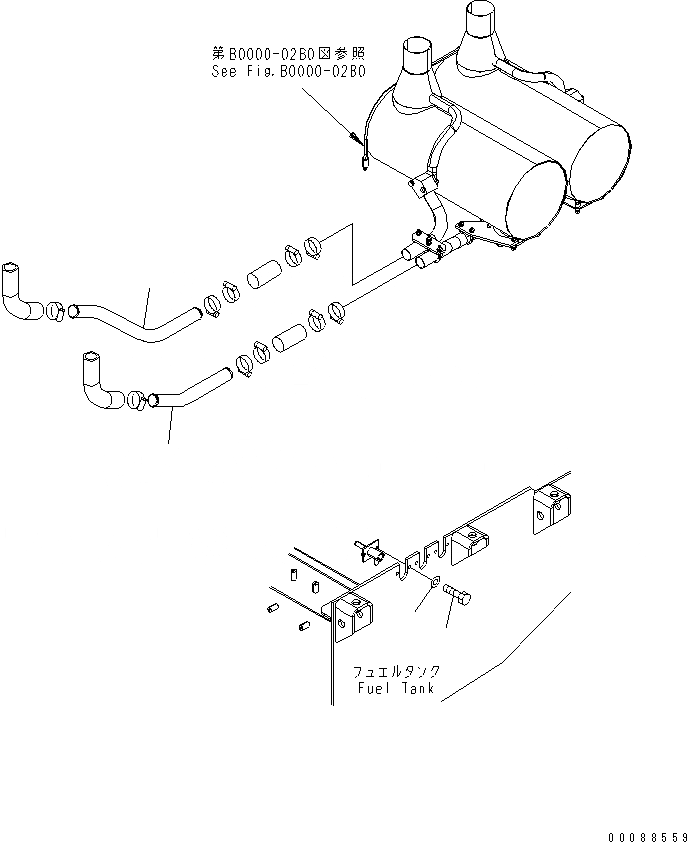 第B0000-02B0図参照
See Fig.B0000-02B0

フュエルタンク
Fuel Tank

00088559