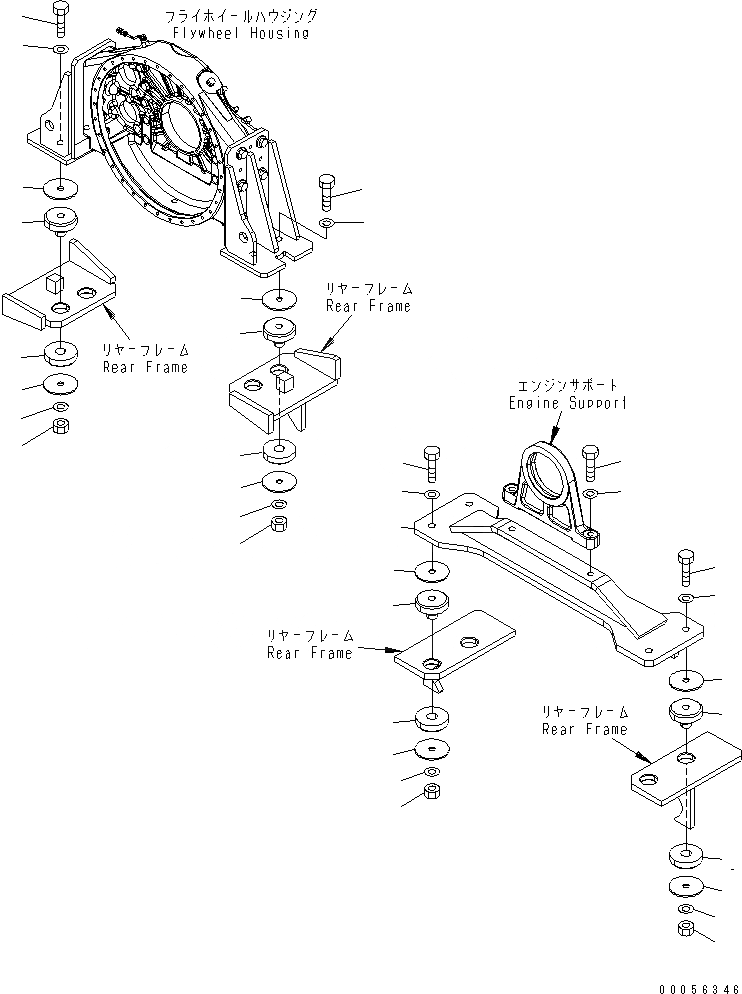 フライホイールハウジング
Flywheel Housing

リヤーフレーム
Rear Frame

リヤーフレーム
Rear Frame

エンジンサポート
Engine Support

リヤーフレーム
Rear Frame

リヤーフレーム
Rear Frame

00056346