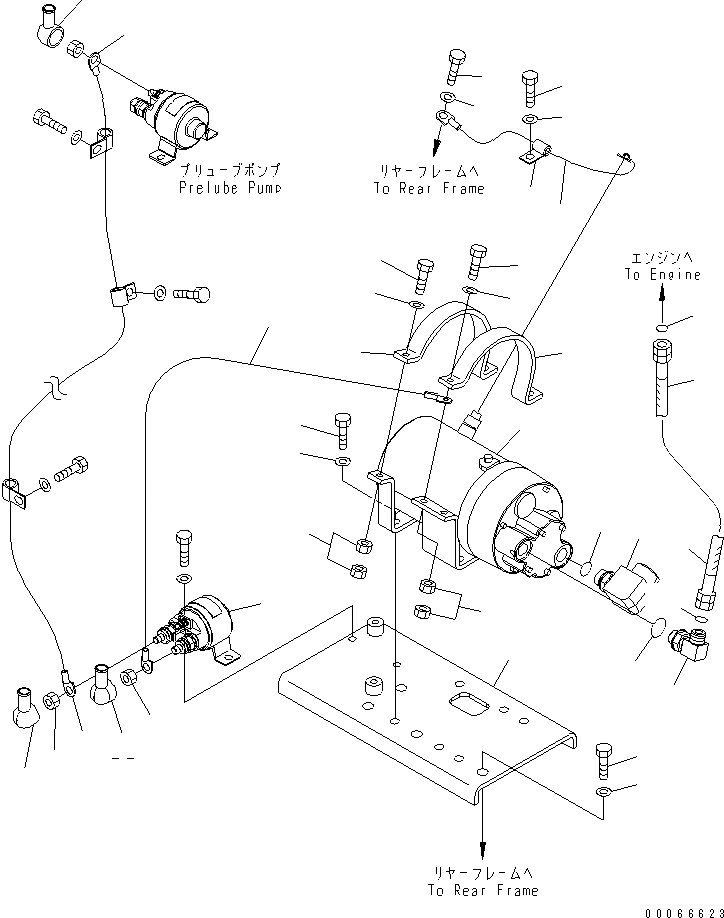 プリューブポンプ
Prelube Pump

リヤーフレームへ
To Rear Frame

エンジンへ
To Engine

リヤーフレームへ
To Rear Frame

00066623