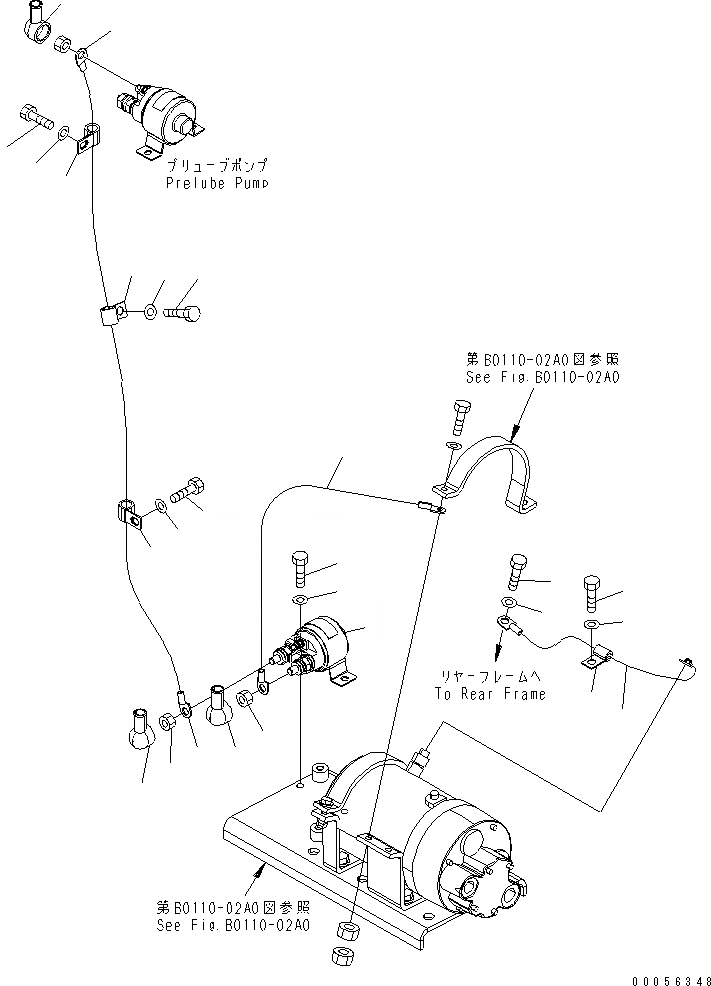 プリューブポンプ
Prelube Pump

第B0110-02A0図参照
See Fig.B0110-02A0

リヤーフレームへ
To Rear Frame

第B0110-02A0図参照
See Fig.B0110-02A0

00056348