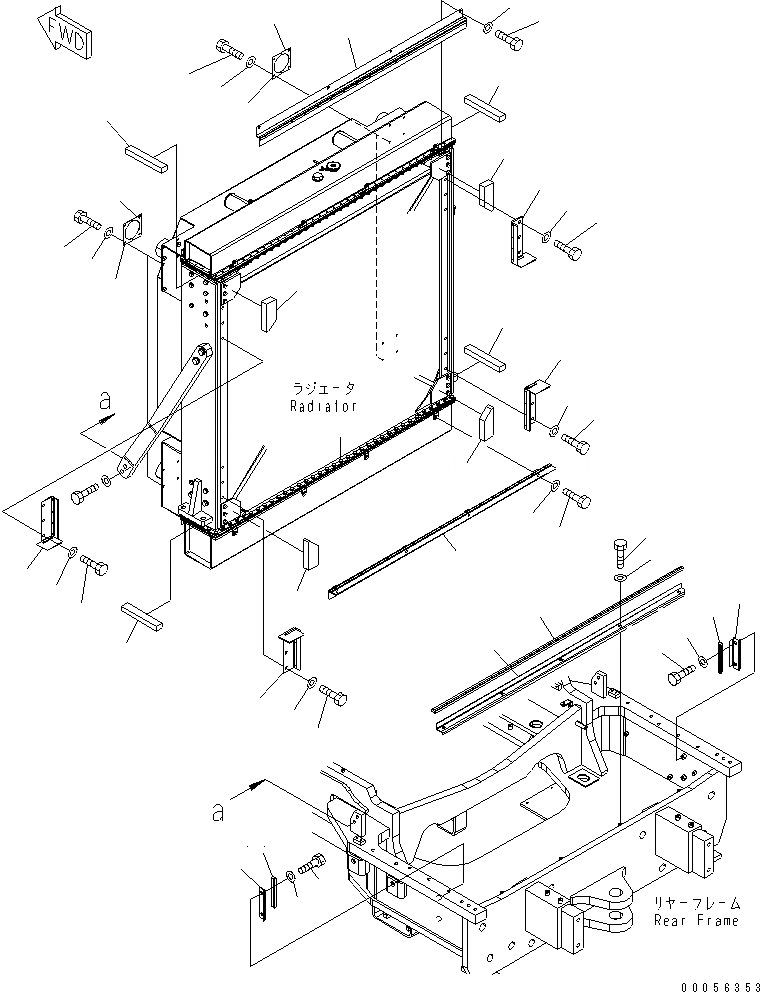 FWD

ラジエータ
Radiator

a

a

リヤーフレーム
Rear Frame

00056353