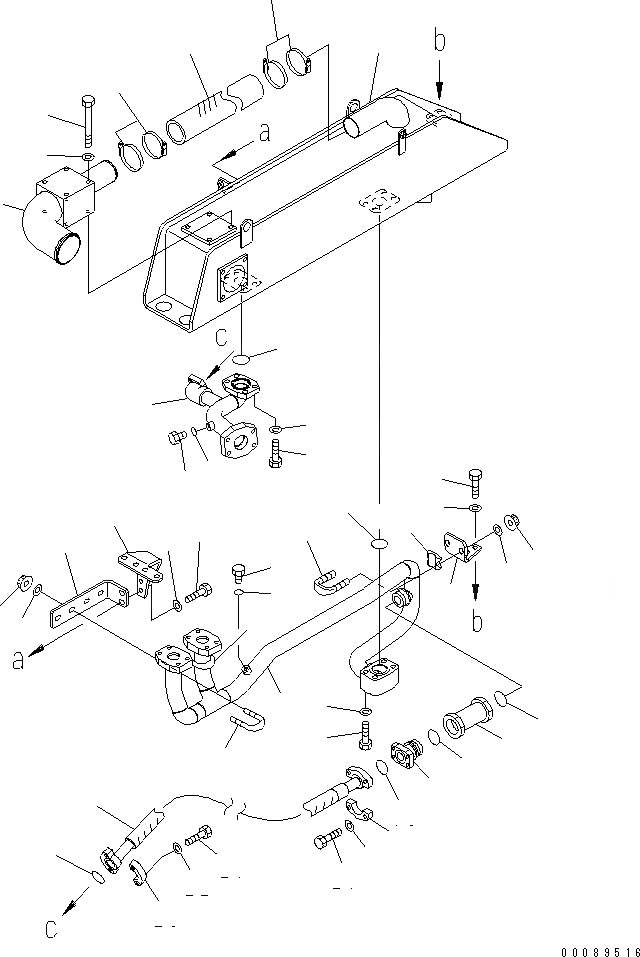 b
a
c
b
a
c
00089516