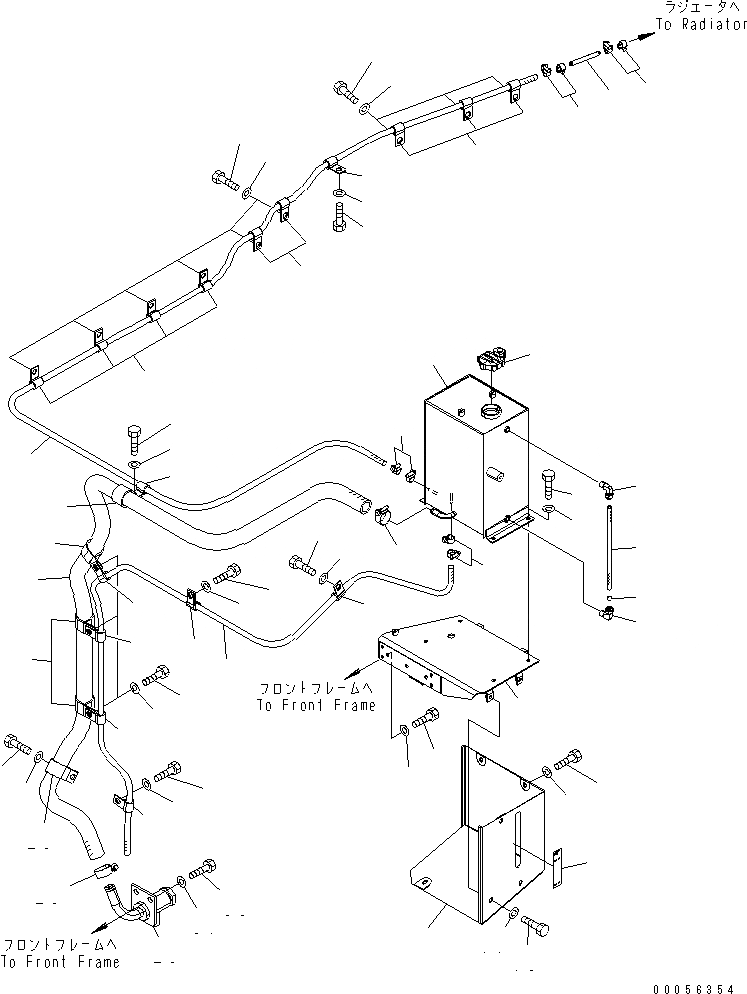 ラジエータへ
To Radiator

フロントフレームへ
To Front Frame

フロントフレームへ
To Front Frame

00056354