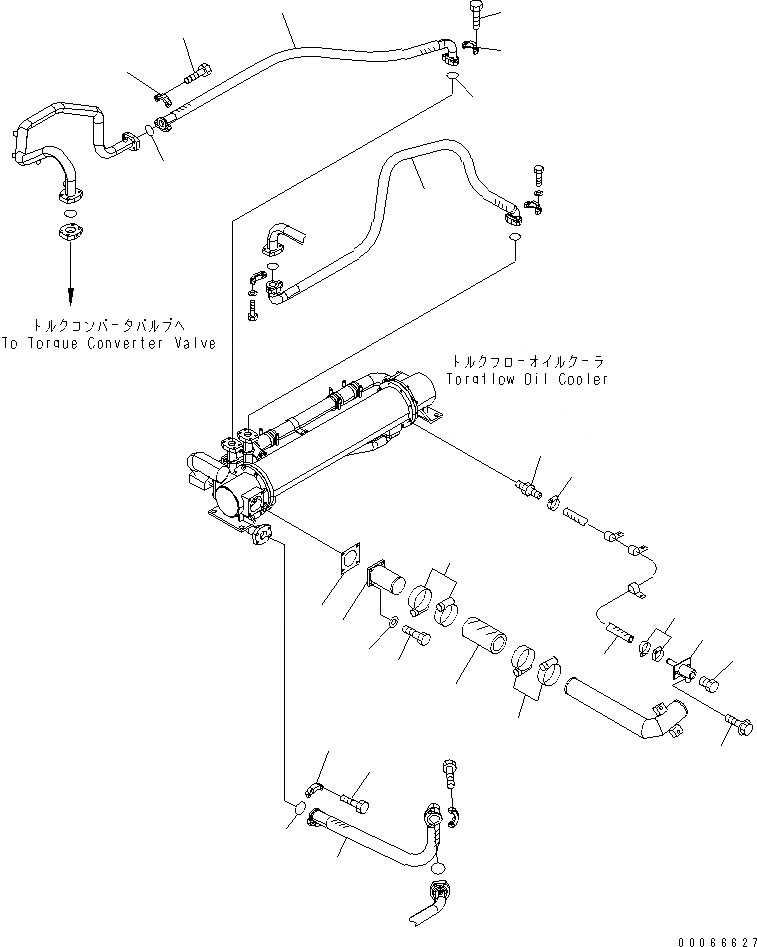 トルクコンバータバルブへ
To Torque Converter Valve

トルクフローオイルクーラ
Torqflow Oil Cooler

00066627