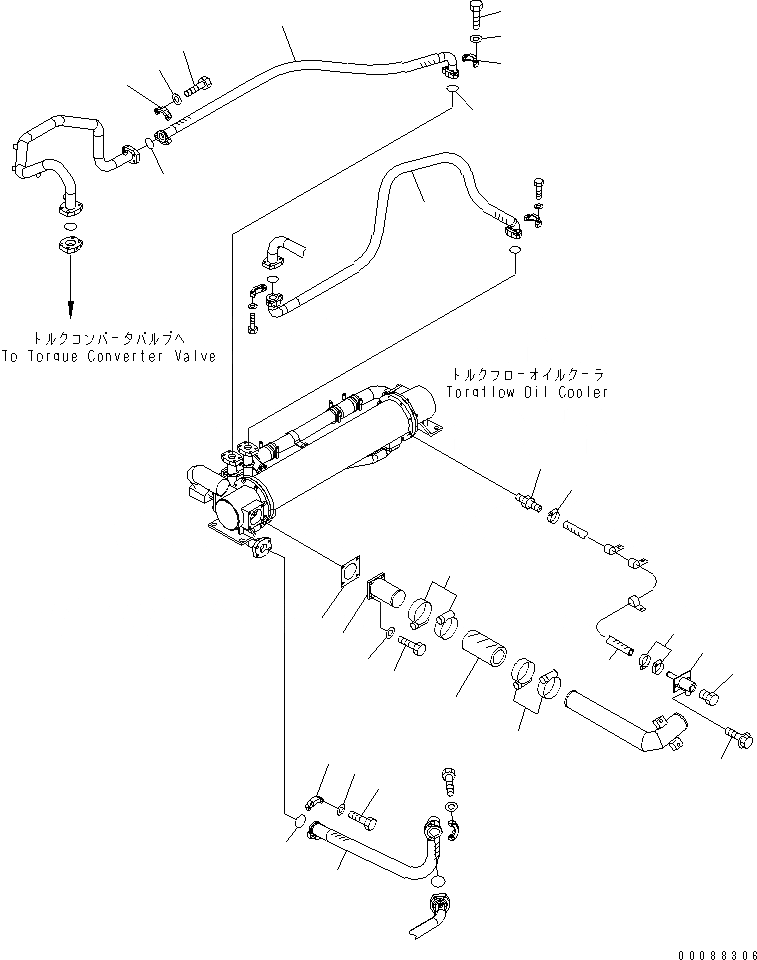 トルクコンバータバルブへ
To Torque Converter Valve

トルクフローオイルクーラ
Torqflow Oil Cooler

00088306