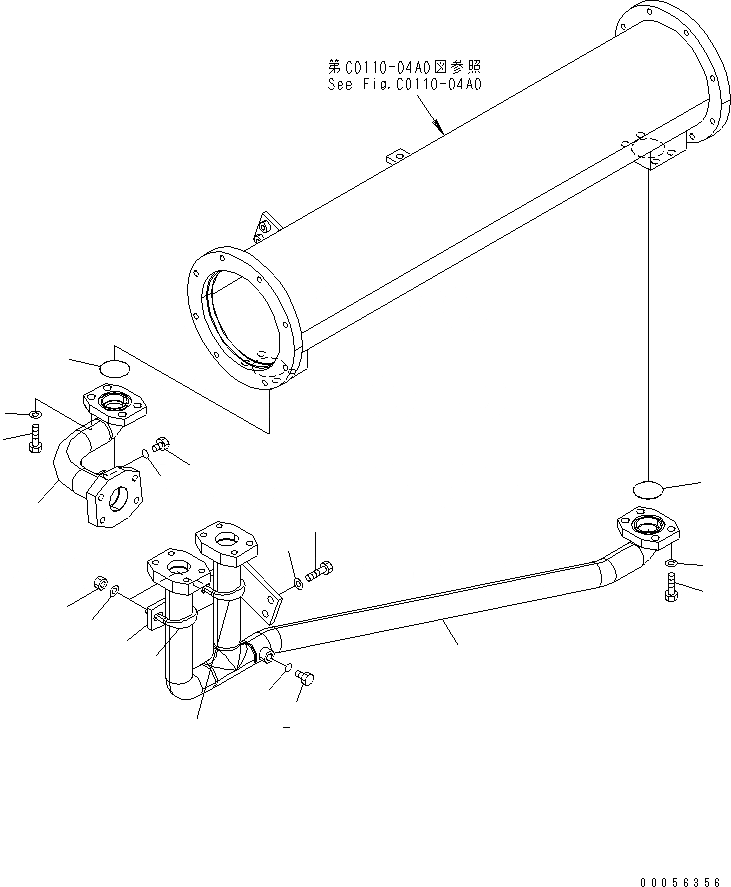 第C0110-04A0図参照
See Fig.C0110-04A0

00056356