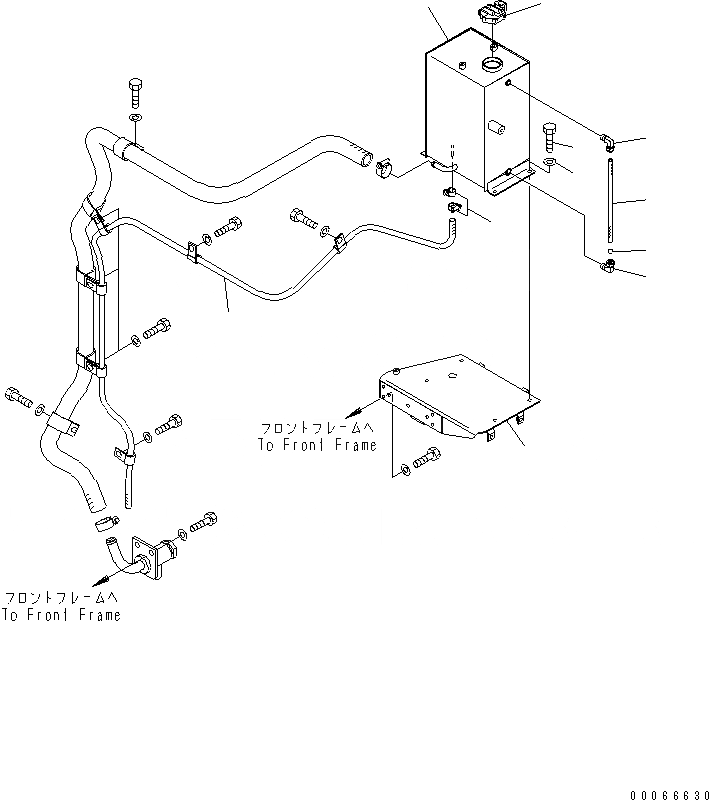 フロントフレームへ
To Front Frame

フロントフレームへ
To Front Frame

00066630